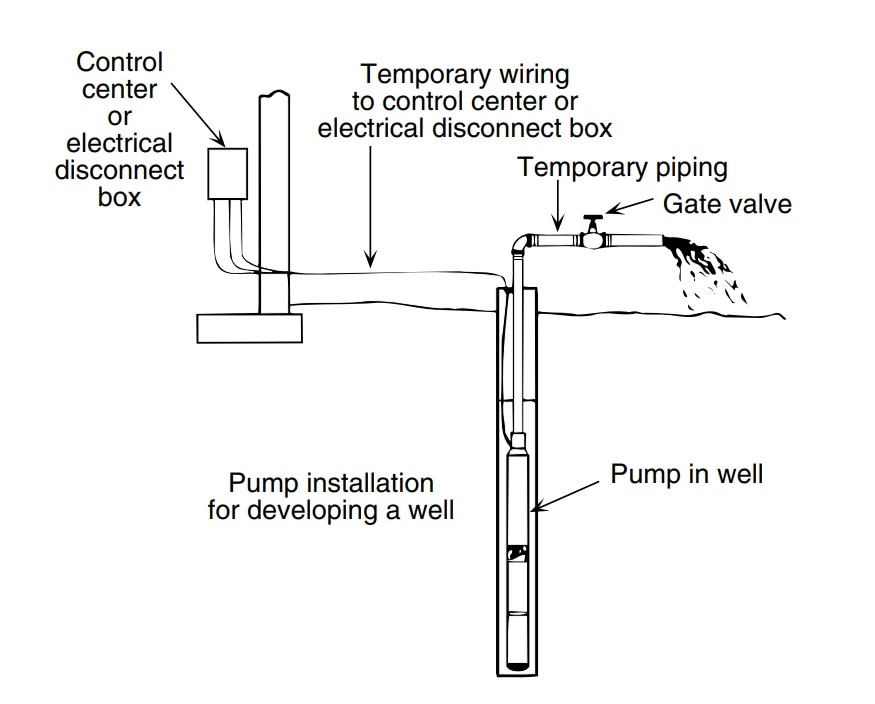 Control center or electrical disconnect box

Temporary wiring to control center or electrical disconnect box

Temporary piping

Gate valve

Pump installation for developing a well

Pump in well