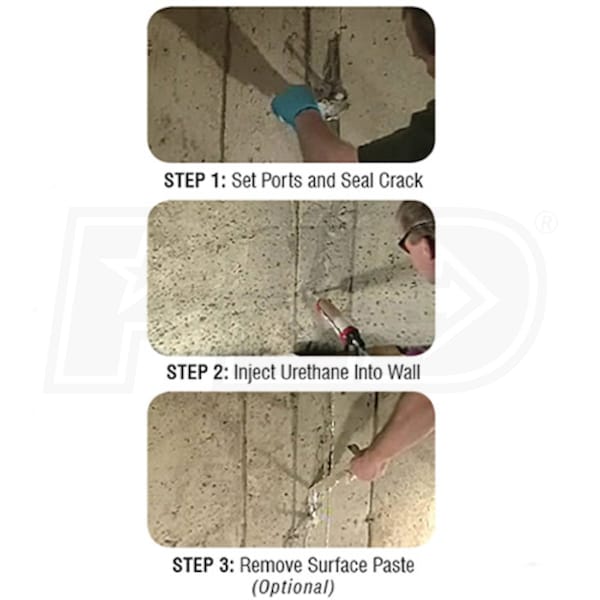 STEP 1: Set Ports and Seal Crack

STEP 2: Inject Urethane Into Wall

STEP 3: Remove Surface Paste
(Optional)